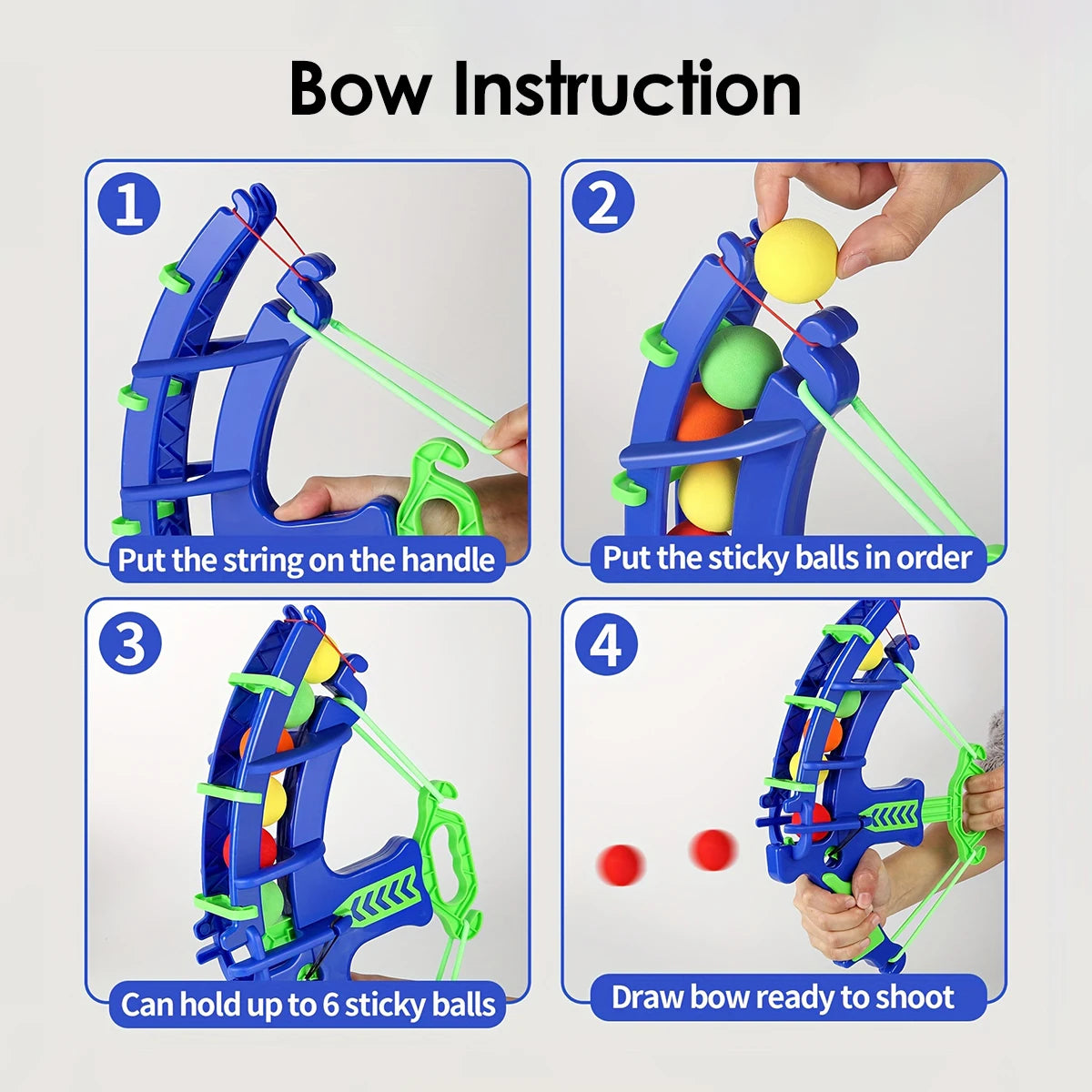 Bow Instruction

1
Put the string on the handle

2
Put the sticky balls in order

3
Can hold up to 6 sticky balls

4
Draw bow ready to shoot